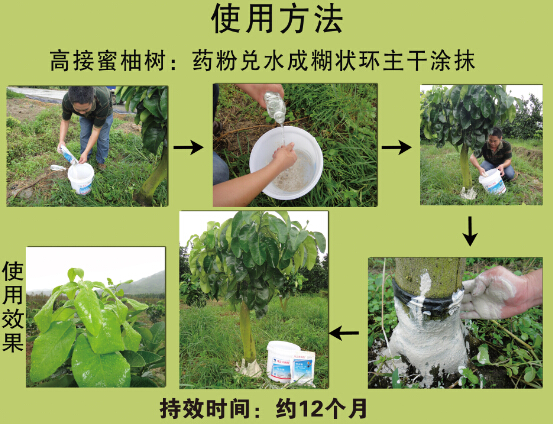 使用方法

高接蜜柚树：药粉兑水成糊状环主干涂抹

使用效果

持效时间：约12个月